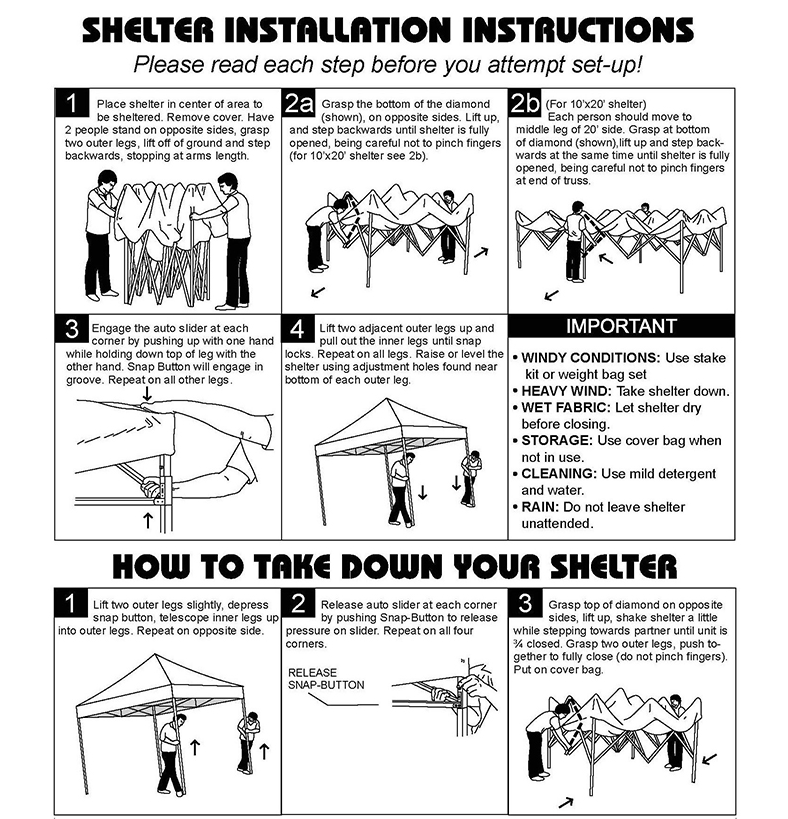 SHELTER INSTALLATION INSTRUCTIONS

Please read each step before you attempt set-up!

1 Place shelter in center of area to be sheltered. Remove cover. Have 2 people stand on opposite sides, grasp two outer legs, lift off of ground and step backwards, stopping at arms length.

2a Grasp the bottom of the diamond (shown), on opposite sides. Lift up, and step backwards until shelter is fully opened, being careful not to pinch fingers (for 10'x20' shelter see 2b).

2b (For 10'x20' shelter) Each person should move to middle leg of 20' side. Grasp at bottom of diamond (shown),lift up and step backwards at the same time until shelter is fully opened, being careful not to pinch fingers at end of truss.

3 Engage the auto slider at each corner by pushing up with one hand while holding down top of leg with the other hand. Snap Button will engage in groove. Repeat on all other legs.

4 Lift two adjacent outer legs up and pull out the inner legs until snap locks. Repeat on all legs. Raise or level the shelter using adjustment holes found near bottom of each outer leg.

IMPORTANT

• WINDY CONDITIONS: Use stake kit or weight bag set
• HEAVY WIND: Take shelter down.
• WET FABRIC: Let shelter dry before closing.
• STORAGE: Use cover bag when not in use.
• CLEANING: Use mild detergent and water.
• RAIN: Do not leave shelter unattended.

HOW TO TAKE DOWN YOUR SHELTER

1 Lift two outer legs slightly, depress snap button, telescope inner legs up into outer legs. Repeat on opposite side.

2 Release auto slider at each corner by pushing Snap-Button to release pressure on slider. Repeat on all four corners.

RELEASE SNAP-BUTTON

3 Grasp top of diamond on opposite sides, lift up, shake shelter a little while stepping towards partner until unit is ¾ closed. Grasp two outer legs, push together to fully close (do not pinch fingers). Put on cover bag.